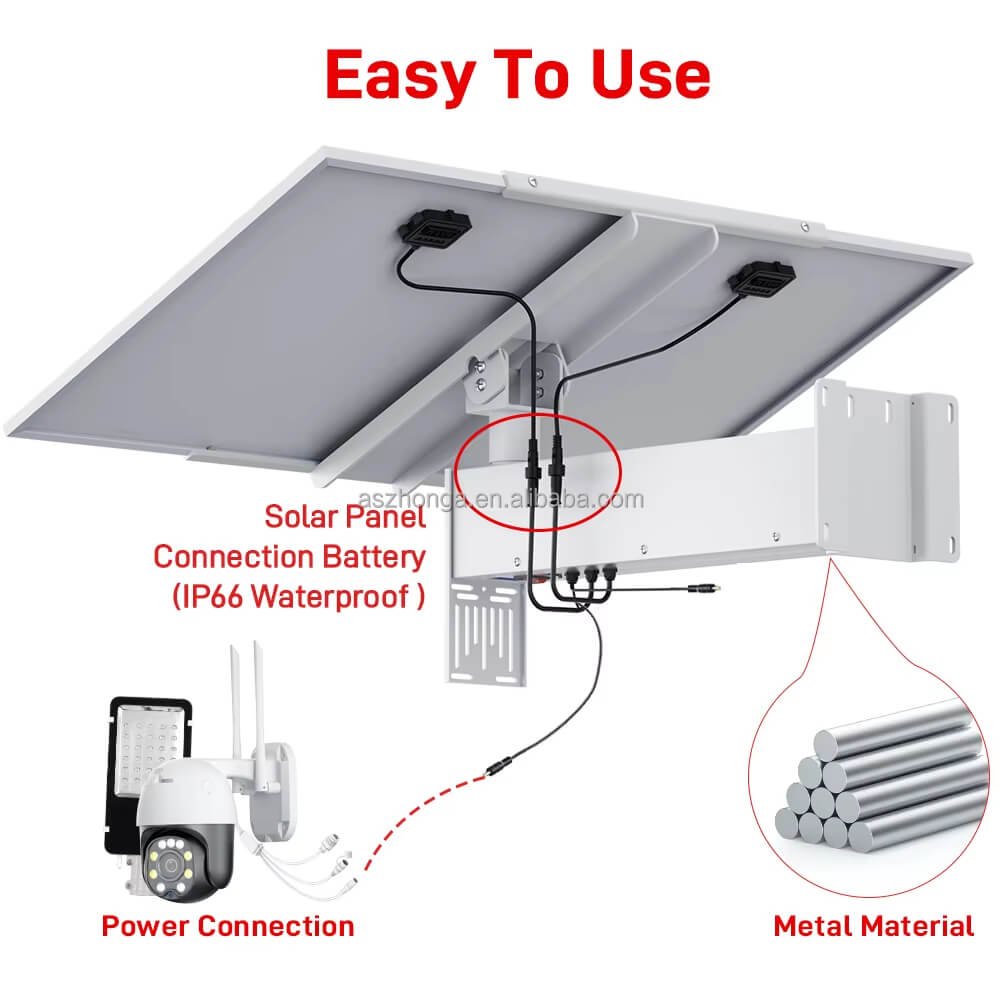 Easy To Use

aszhonga.en.alibaba.com

Solar Panel
Connection Battery
(IP66 Waterproof )

Power Connection

Metal Material